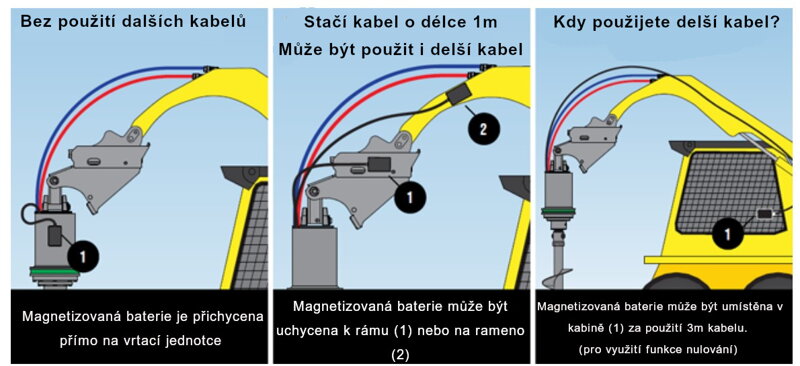 Bez použití dalších kabelů

1

Magnetizovaná baterie je přichycena přímo na vrtací jednotce

Stačí kabel o délce 1m
Může být použit i delší kabel

2

1

Magnetizovaná baterie může být uchycena k rámu (1) nebo na rameno (2)

Kdy použijete delší kabel?

1

Magnetizovaná baterie může být umístěna v kabině (1) za použití 3m kabelu.
(pro využití funkce nulování)